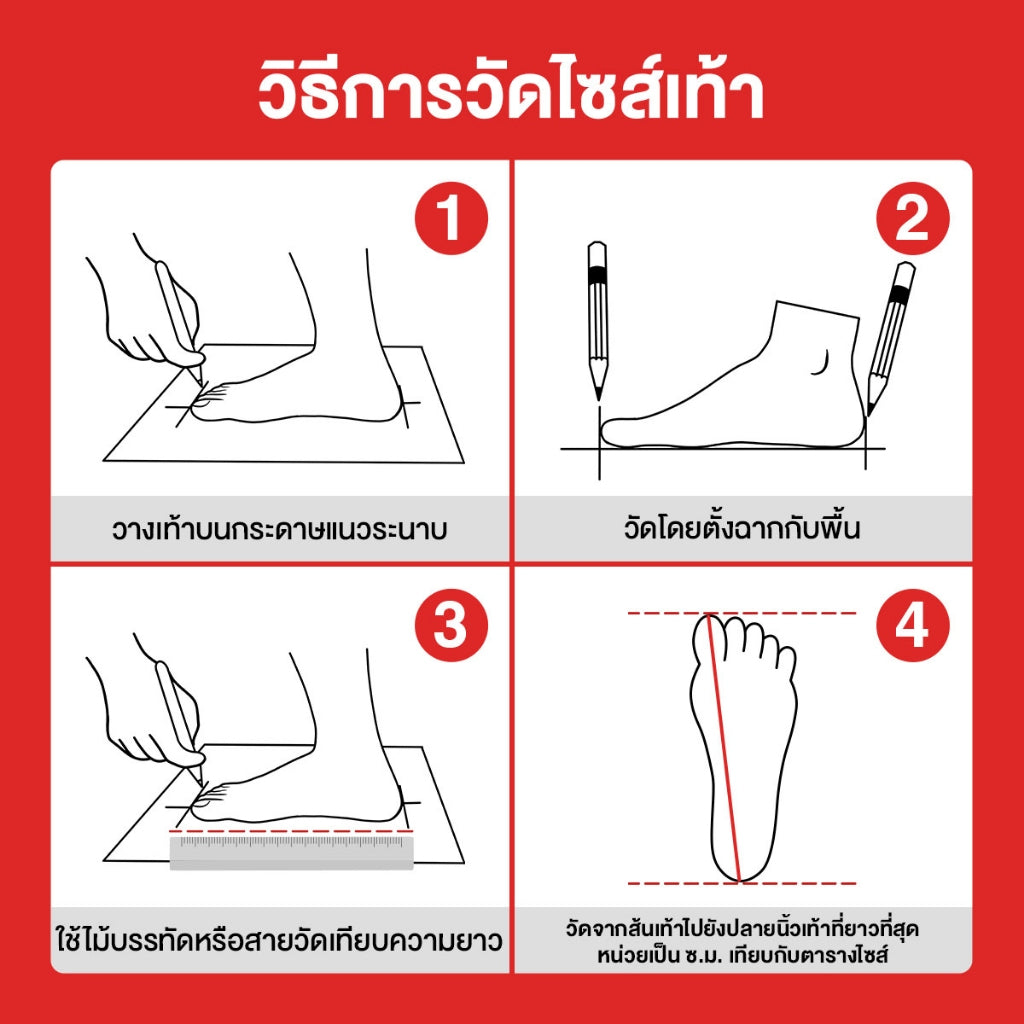 วิธีการวัดไซส์เท้า

1

วางเท้าบนกระดาษแนวระนาบ

2

วัดโดยตั้งฉากกับพื้น

3

ใช้ไม้บรรทัดหรือสายวัดเทียบความยาว

4

วัดจากส้นเท้าไปยังปลายนิ้วเท้าที่ยาวที่สุด หน่วยเป็น ซ.ม. เทียบกับตารางไซส์