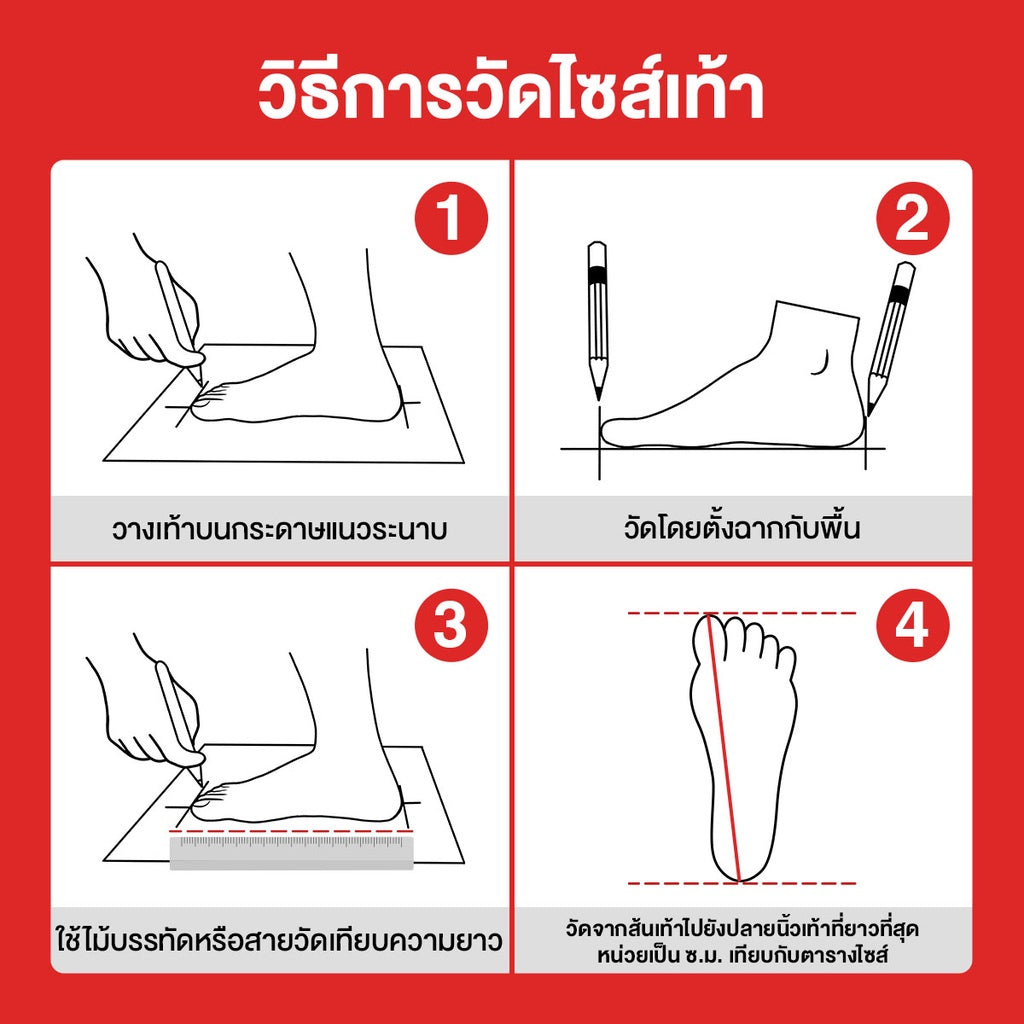 วิธีการวัดไซส์เท้า

1

วางเท้าบนกระดาษแนวระนาบ

2

วัดโดยตั้งฉากกับพื้น

3

ใช้ไม้บรรทัดหรือสายวัดเทียบความยาว

4

วัดจากส้นเท้าไปยังปลายนิ้วเท้าที่ยาวที่สุด หน่วยเป็น ซ.ม. เทียบกับตารางไซส์